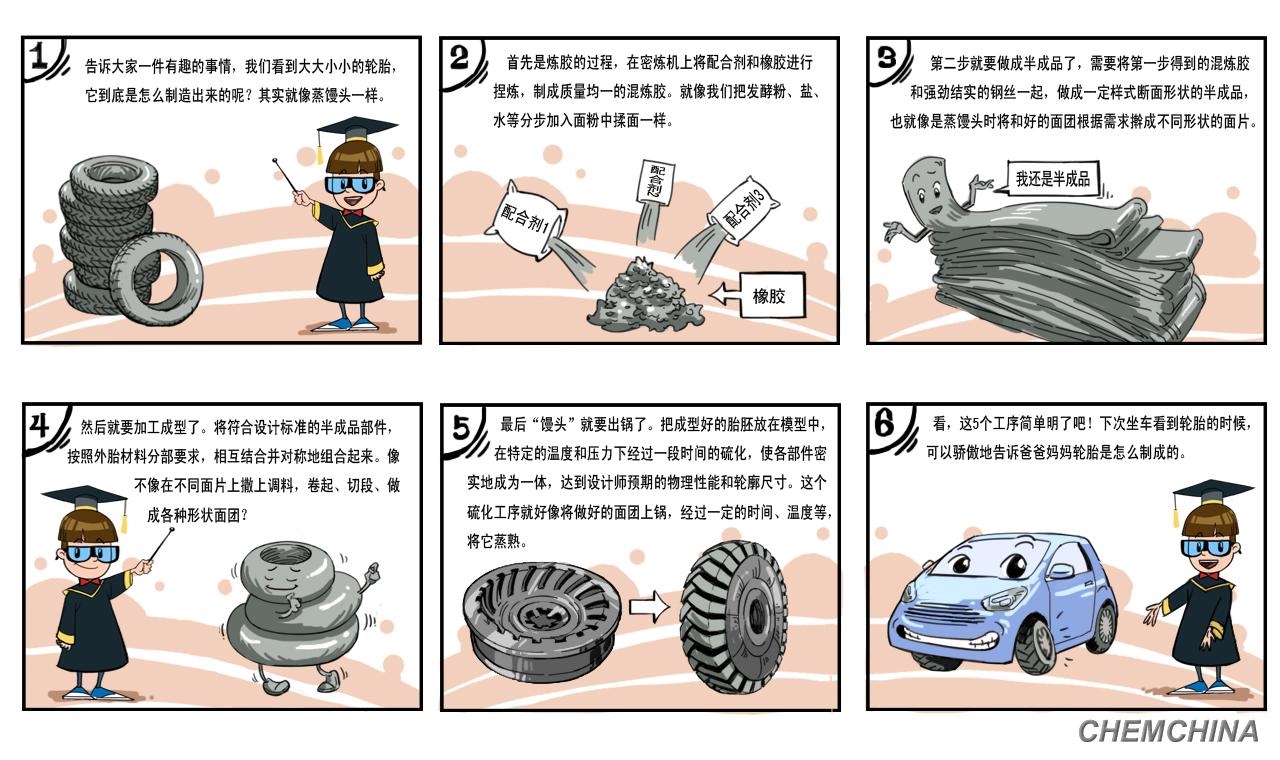 1
告诉大家一件有趣的事情，我们看到大大小小的轮胎，它到底是怎么制造出来的呢？其实就像蒸馒头一样。

2
首先是炼胶的过程，在密炼机上将配合剂和橡胶进行捏炼，制成质量均一的混炼胶。就像我们把发酵粉、盐、水等分步加入面粉中揉面一样。

配合剂1
配合剂2
配合剂3
橡胶

3
第二步就要做成半成品了，需要将第一步得到的混炼胶和强劲结实的钢丝一起，做成一定样式断面形状的半成品，也就像是蒸馒头时将和好的面团根据需求擀成不同形状的面片。

我还是半成品

4
然后就要加工成型了。将符合设计标准的半成品部件，按照外胎材料分部要求，相互结合并对称地组合起来。像不像在不同面片上撒上调料，卷起、切段、做成各种形状面团？

5
最后“馒头”就要出锅了。把成型好的胎胚放在模型中，在特定的温度和压力下经过一段时间的硫化，使各部件密实地成为一体，达到设计师预期的物理性能和轮廓尺寸。这个硫化工序就好像将做好的面团上锅，经过一定的时间、温度等，将它蒸熟。

6
看，这5个工序简单明了吧！下次坐车看到轮胎的时候，可以骄傲地告诉爸爸妈妈轮胎是怎么制成的。

CHEMCHINA